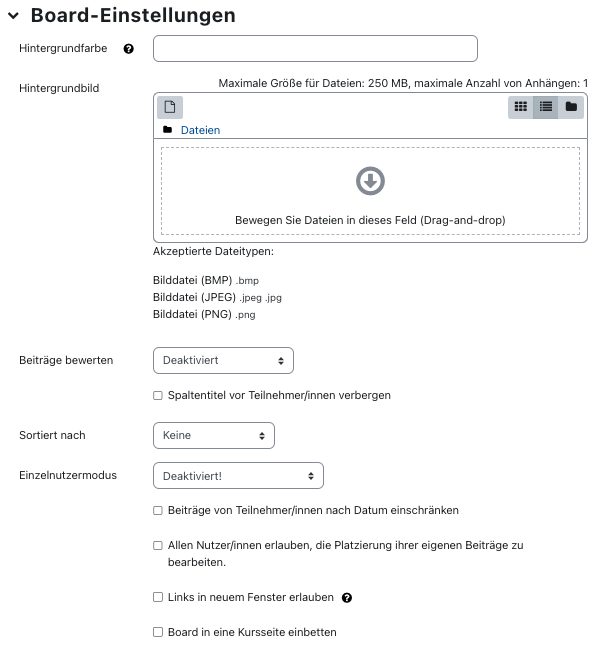 Board-Einstellungen

Hintergrundfarbe

Hintergrundbild

Maximale Größe für Dateien: 250 MB, maximale Anzahl von Anhängen: 1

Dateien

Bewegen Sie Dateien in dieses Feld (Drag-and-drop)

Akzeptierte Dateitypen:

Bilddatei (BMP) .bmp
Bilddatei (JPEG) .jpeg .jpg
Bilddatei (PNG) .png

Beiträge bewerten

Deaktiviert

Spaltentitel vor Teilnehmer/innen verbergen

Sortiert nach

Keine

Einzelnutzermodus

Deaktiviert!

Beiträge von Teilnehmer/innen nach Datum einschränken

Allen Nutzer/innen erlauben, die Platzierung ihrer eigenen Beiträge zu bearbeiten.

Links in neuem Fenster erlauben

Board in eine Kursseite einbetten